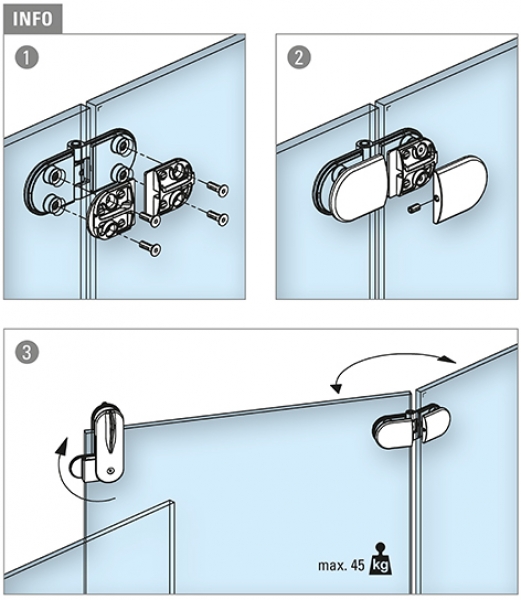 INFO

1

2

3

max. 45 kg